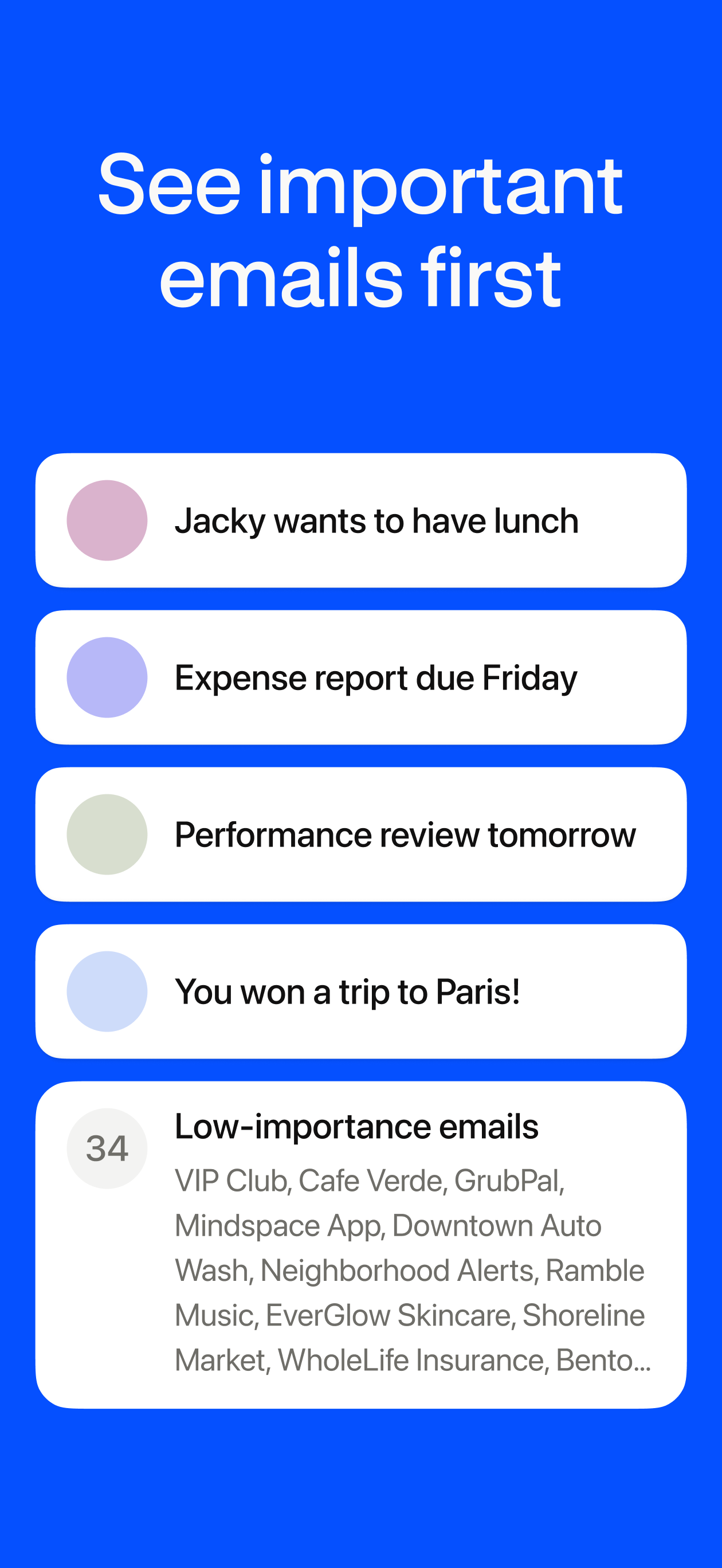 See important emails first

Jacky wants to have lunch

Expense report due Friday

Performance review tomorrow

You won a trip to Paris!

34

Low-importance emails

VIP Club, Cafe Verde, GrubPal, Mindspace App, Downtown Auto Wash, Neighborhood Alerts, Ramble Music, EverGlow Skincare, Shoreline Market, WholeLife Insurance, Bento...